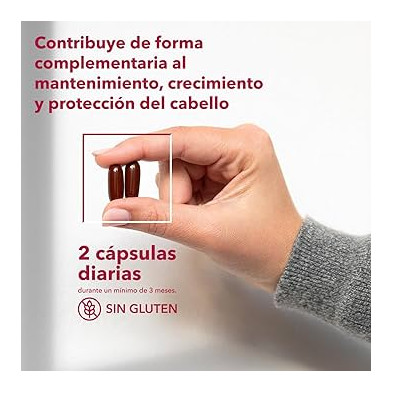 Contribuye de forma complementaria al mantenimiento, crecimiento y protección del cabello

2 cápsulas diarias
durante un mínimo de 3 meses.

SIN GLUTEN